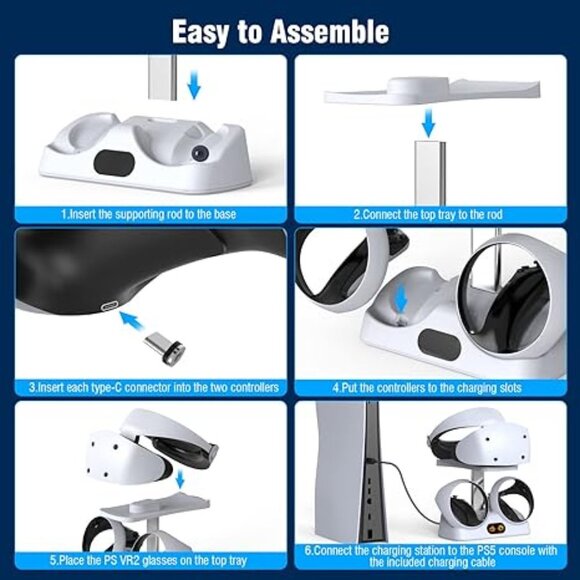 Easy to Assemble

1.Insert the supporting rod to the base

2.Connect the top tray to the rod

3.Insert each type-C connector into the two controllers

4.Put the controllers to the charging slots

5.Place the PS VR2 glasses on the top tray

6.Connect the charging station to the PS5 console with the included charging cable